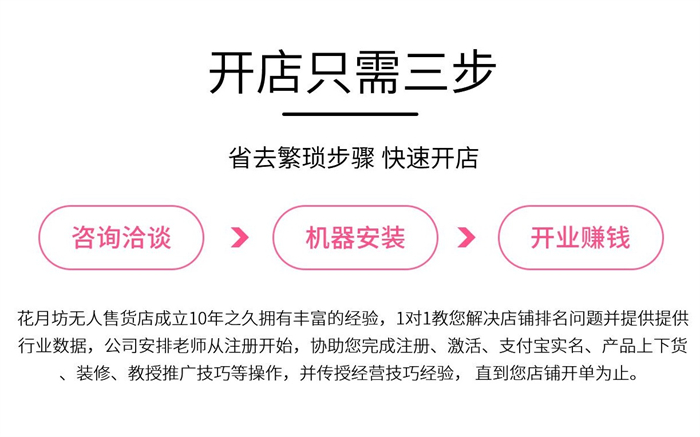 开店只需三步

省去繁琐步骤 快速开店

咨询洽谈

机器安装

开业赚钱

花月坊无人售货店成立10年之久拥有丰富的经验，1对1教您解决店铺排名问题并提供提供行业数据，公司安排老师从注册开始，协助您完成注册、激活、支付宝实名、产品上下货、装修、教授推广技巧等操作，并传授经营技巧经验，直到您店铺开单为止。